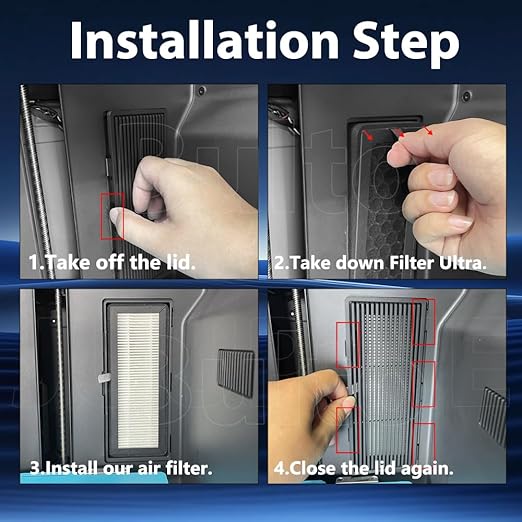 Installation Step

1.Take off the lid.

2.Take down Filter Ultra.

3.Install our air filter.

4.Close the lid again.