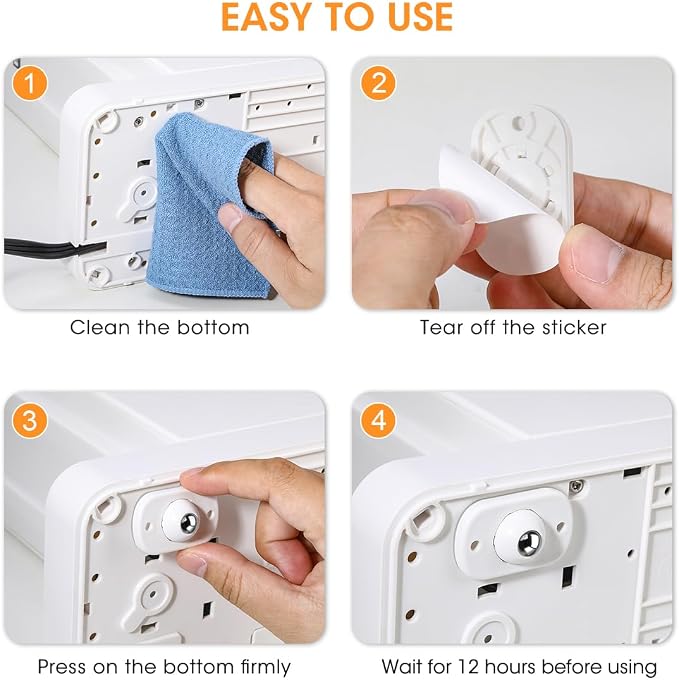 EASY TO USE

1

Clean the bottom

2

Tear off the sticker

3

Press on the bottom firmly

4

Wait for 12 hours before using