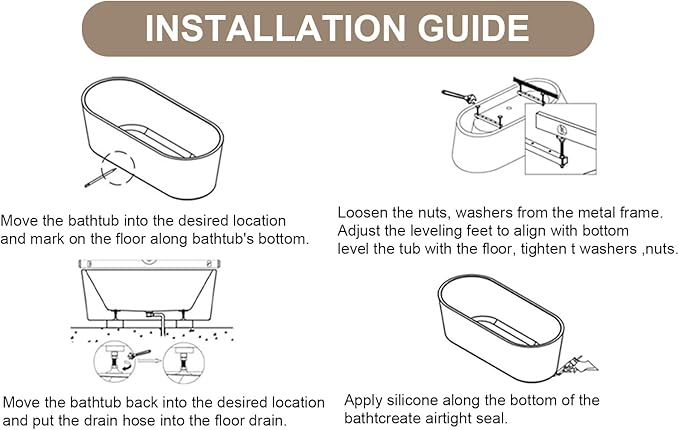 INSTALLATION GUIDE

Move the bathtub into the desired location and mark on the floor along bathtub's bottom.

Loosen the nuts, washers from the metal frame. Adjust the leveling feet to align with bottom level the tub with the floor, tighten t washers ,nuts.

Move the bathtub back into the desired location and put the drain hose into the floor drain.

Apply silicone along the bottom of the bathtcreate airtight seal.