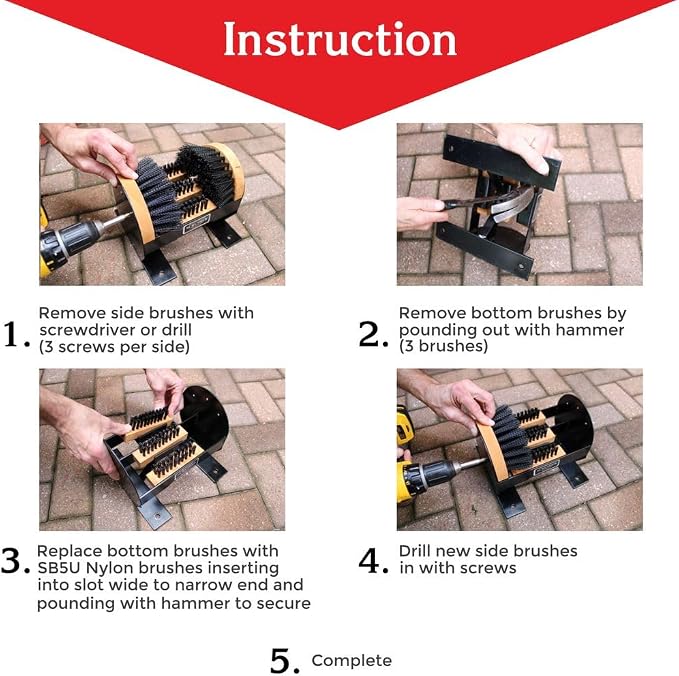 Instruction

1. Remove side brushes with screwdriver or drill (3 screws per side)

2. Remove bottom brushes by pounding out with hammer (3 brushes)

3. Replace bottom brushes with SB5U Nylon brushes inserting into slot wide to narrow end and pounding with hammer to secure

4. Drill new side brushes in with screws

5. Complete