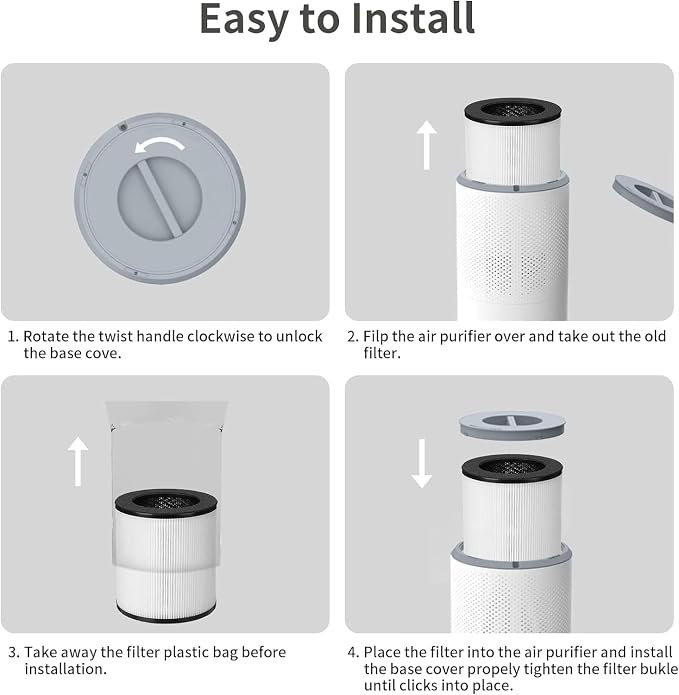 Easy to Install

1. Rotate the twist handle clockwise to unlock the base cove.

2. Filp the air purifier over and take out the old filter.

3. Take away the filter plastic bag before installation.

4. Place the filter into the air purifier and install the base cover propely tighten the filter bukle until clicks into place.