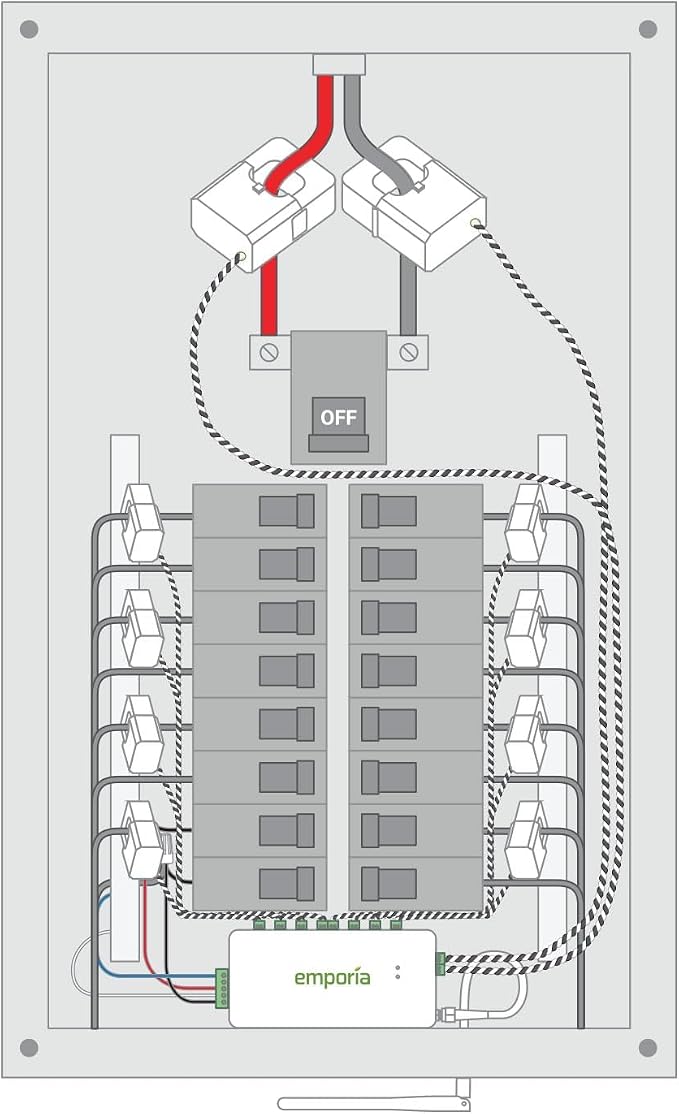 OFF

emporia