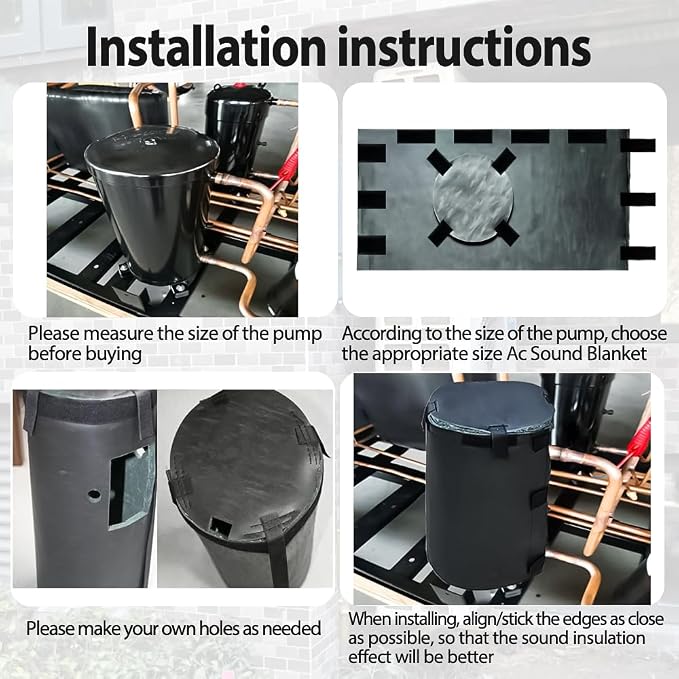 Installation instructions

Please measure the size of the pump before buying

According to the size of the pump, choose the appropriate size Ac Sound Blanket

Please make your own holes as needed

When installing, align/stick the edges as close as possible, so that the sound insulation effect will be better