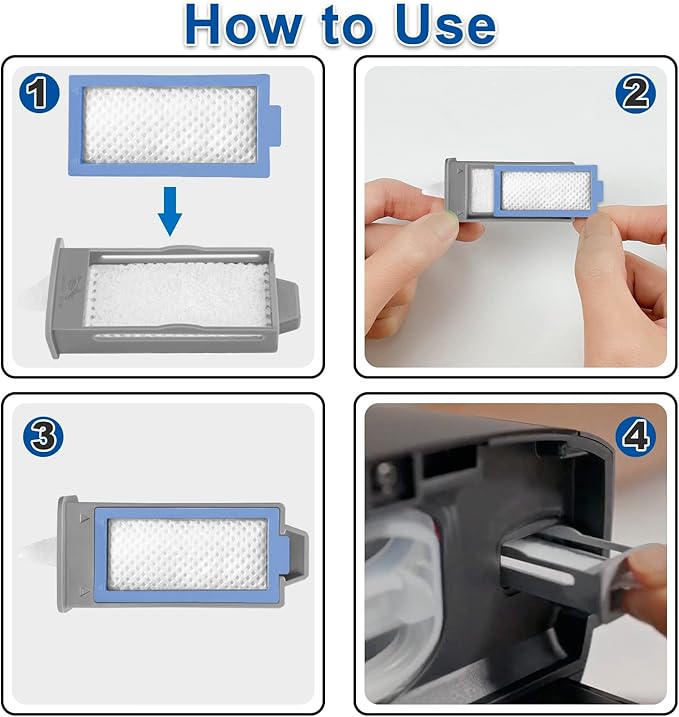 How to Use

1

2

3

4