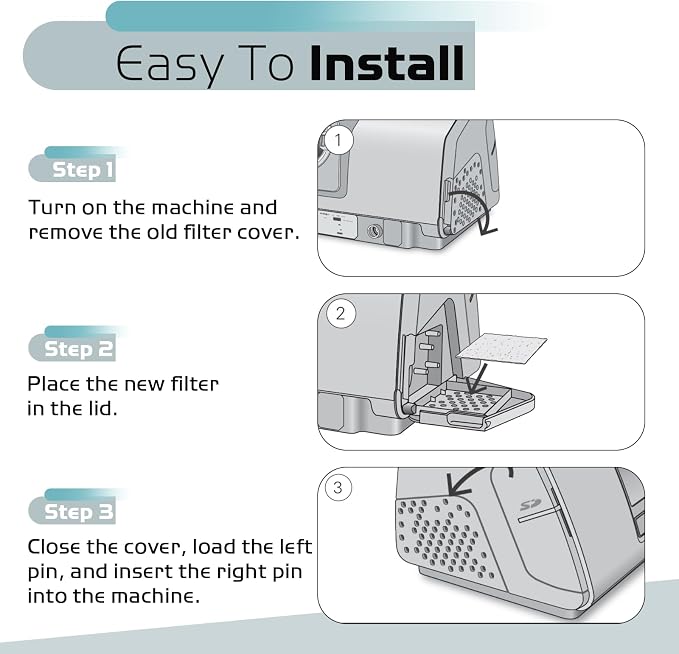 Easy To Install

Step 1

Turn on the machine and remove the old filter cover.

1

Step 2

Place the new filter in the lid.

2

Step 3

Close the cover, load the left pin, and insert the right pin into the machine.

3

SD