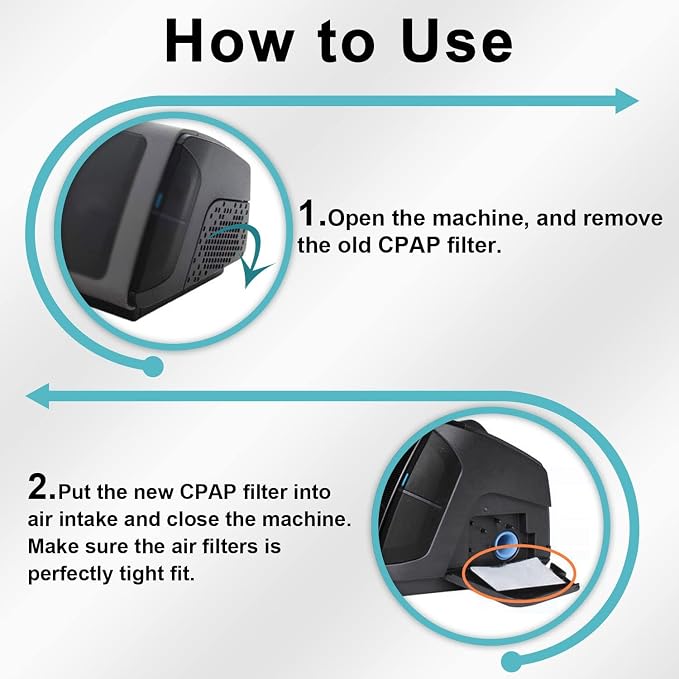 How to Use

1.Open the machine, and remove the old CPAP filter.

2.Put the new CPAP filter into air intake and close the machine. Make sure the air filters is perfectly tight fit.