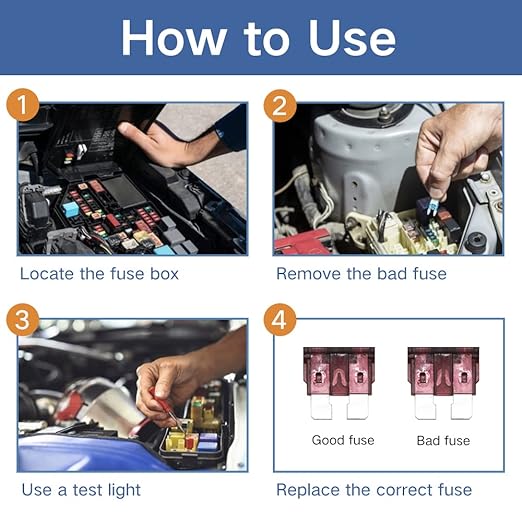 How to Use

1

Locate the fuse box

2

Remove the bad fuse

3

Use a test light

4

Good fuse

Bad fuse

Replace the correct fuse