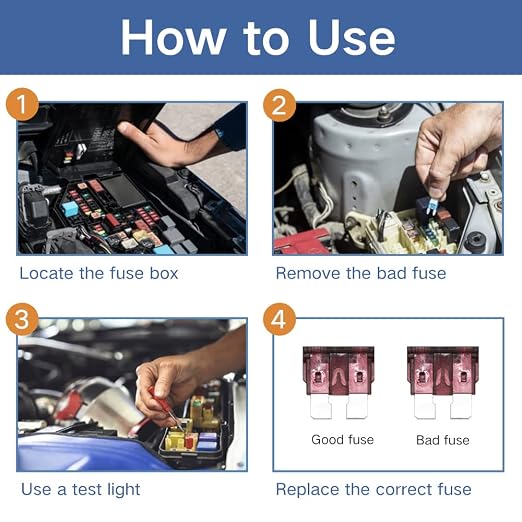 How to Use

1

Locate the fuse box

2

Remove the bad fuse

3

Use a test light

4

Good fuse

Bad fuse

Replace the correct fuse