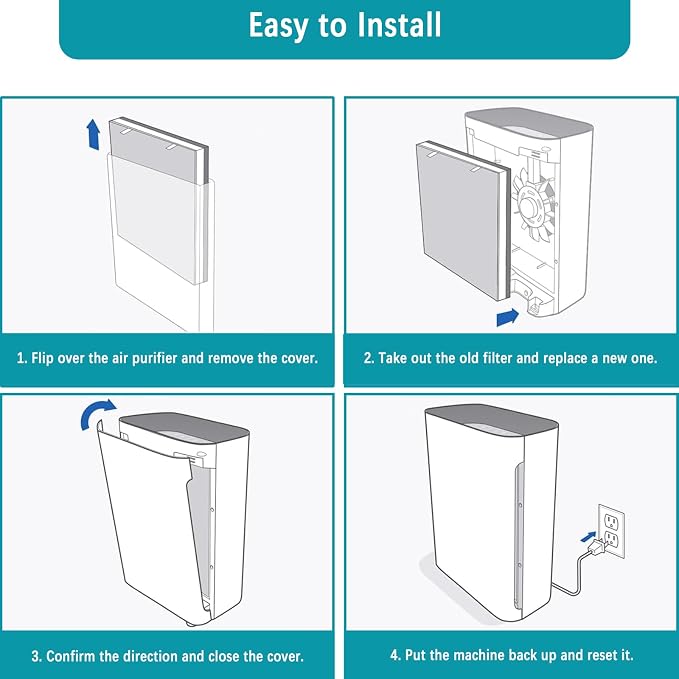 Easy to Install

1. Flip over the air purifier and remove the cover.

2. Take out the old filter and replace a new one.

3. Confirm the direction and close the cover.

4. Put the machine back up and reset it.