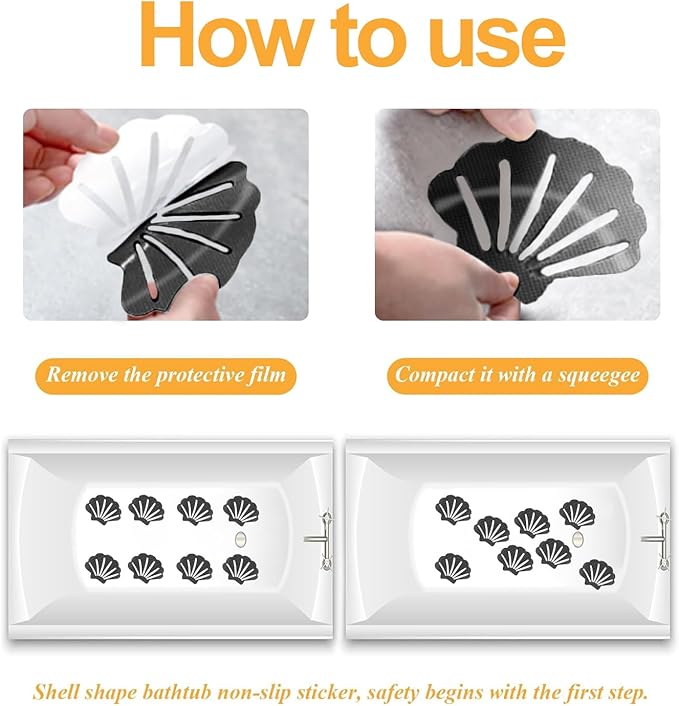 How to use

Remove the protective film

Compact it with a squeegee

Shell shape bathtub non-slip sticker, safety begins with the first step.