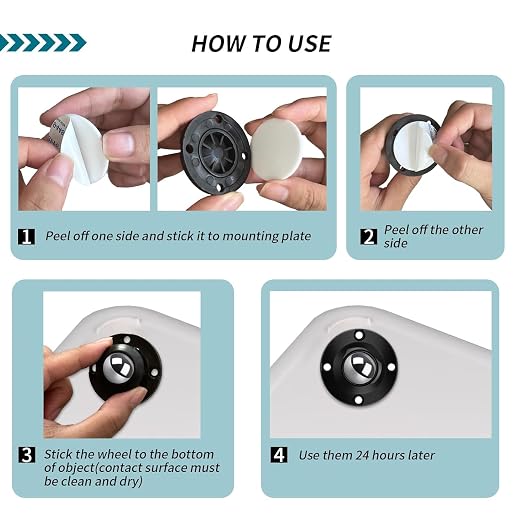 HOW TO USE

1 Peel off one side and stick it to mounting plate

2 Peel off the other side

3 Stick the wheel to the bottom of object(contact surface must be clean and dry)

4 Use them 24 hours later