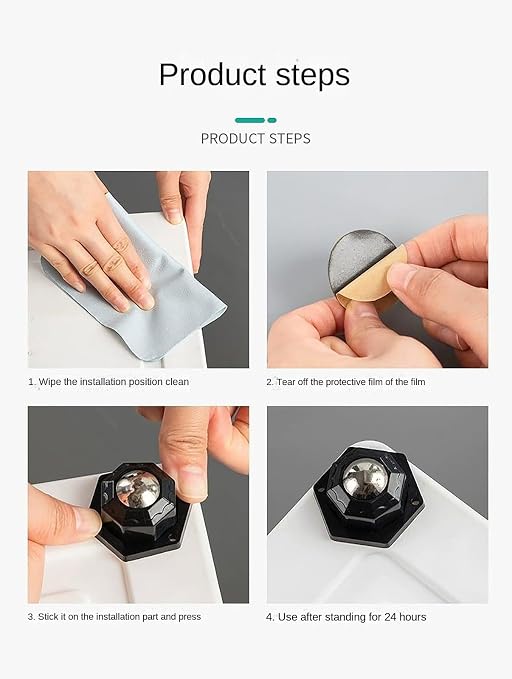 Product steps

PRODUCT STEPS

1. Wipe the installation position clean

2. Tear off the protective film of the film

3. Stick it on the installation part and press

4. Use after standing for 24 hours