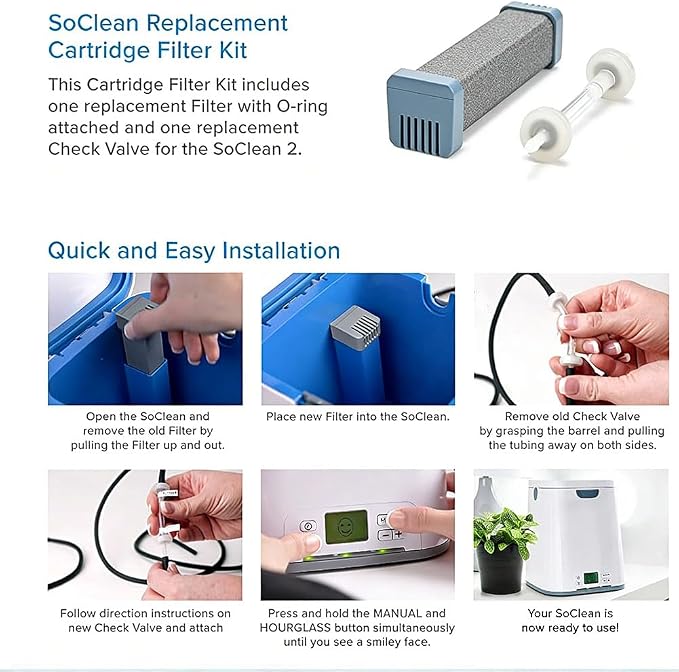 SoClean Replacement Cartridge Filter Kit

This Cartridge Filter Kit includes one replacement Filter with O-ring attached and one replacement Check Valve for the SoClean 2.

Quick and Easy Installation

Open the SoClean and remove the old Filter by pulling the Filter up and out.

Place new Filter into the SoClean.

Remove old Check Valve by grasping the barrel and pulling the tubing away on both sides.

Follow direction instructions on new Check Valve and attach

Press and hold the MANUAL and HOURGLASS button simultaneously until you see a smiley face.

Your SoClean is now ready to use!