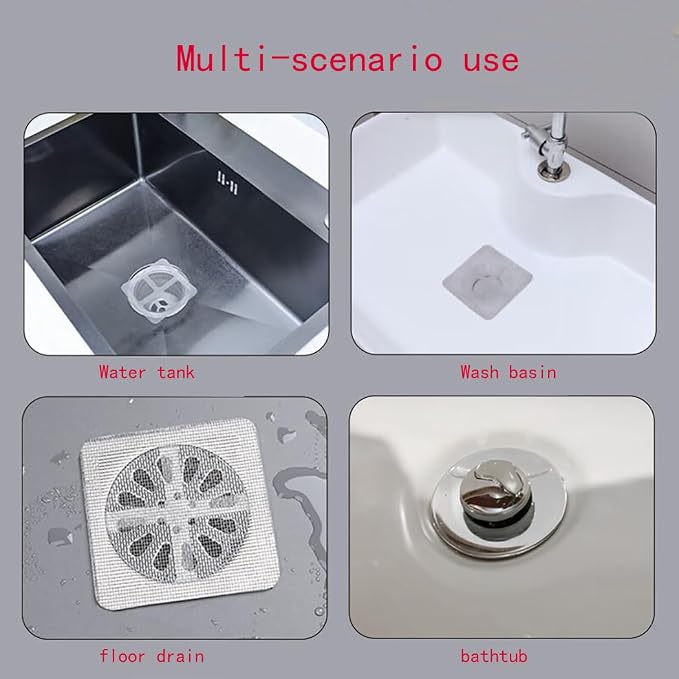 Multi-scenario use

Water tank

Wash basin

floor drain

bathtub