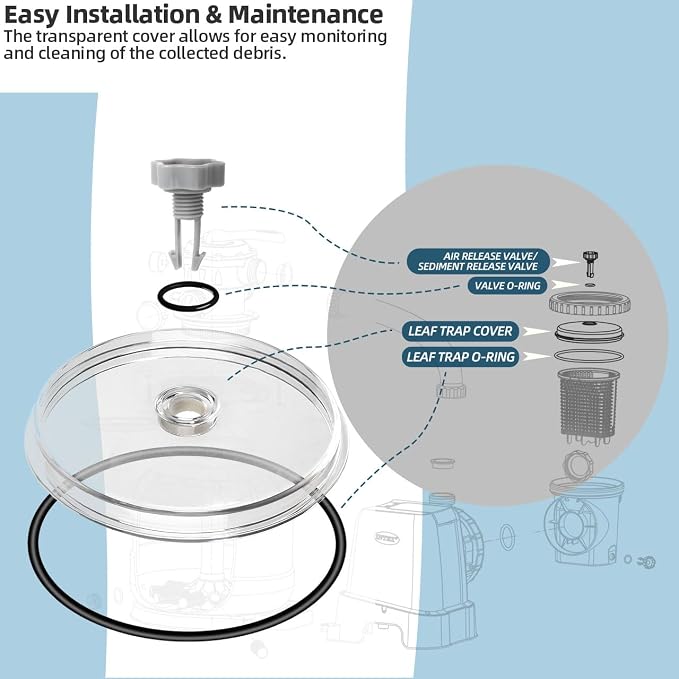 Easy Installation & Maintenance
The transparent cover allows for easy monitoring and cleaning of the collected debris.

AIR RELEASE VALVE/ SEDIMENT RELEASE VALVE
VALVE O-RING
LEAF TRAP COVER
LEAF TRAP O-RING

INTEX