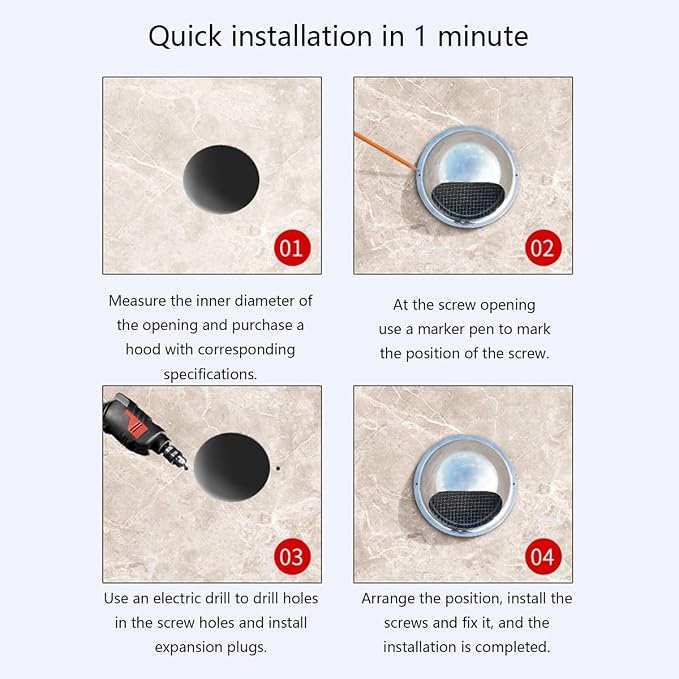 Quick installation in 1 minute

01

Measure the inner diameter of the opening and purchase a hood with corresponding specifications.

02

At the screw opening use a marker pen to mark the position of the screw.

03

Use an electric drill to drill holes in the screw holes and install expansion plugs.

04

Arrange the position, install the screws and fix it, and the installation is completed.