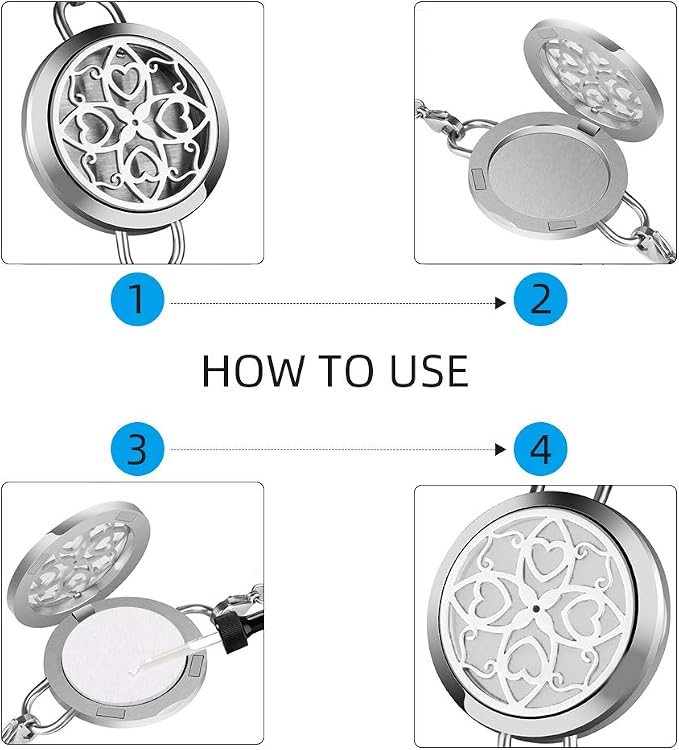 1

2

HOW TO USE

3

4