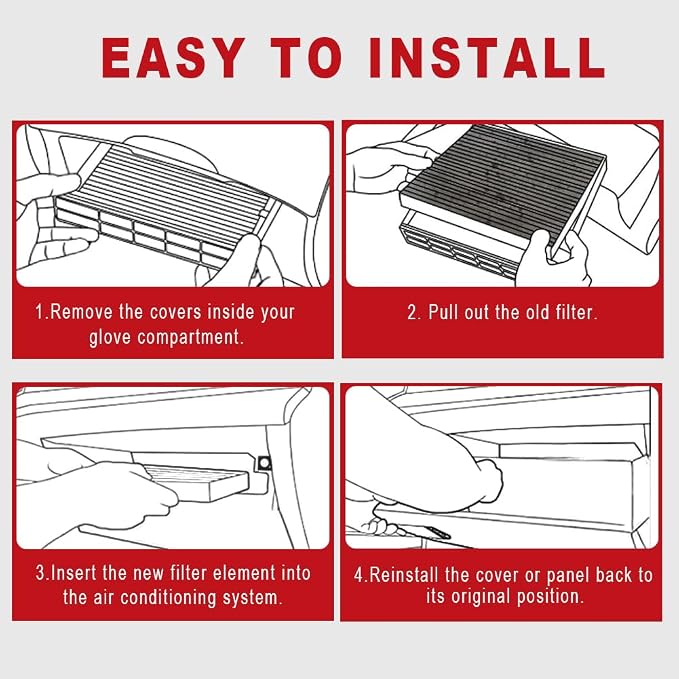 EASY TO INSTALL

1.Remove the covers inside your glove compartment.

2. Pull out the old filter.

3.Insert the new filter element into the air conditioning system.

4.Reinstall the cover or panel back to its original position.