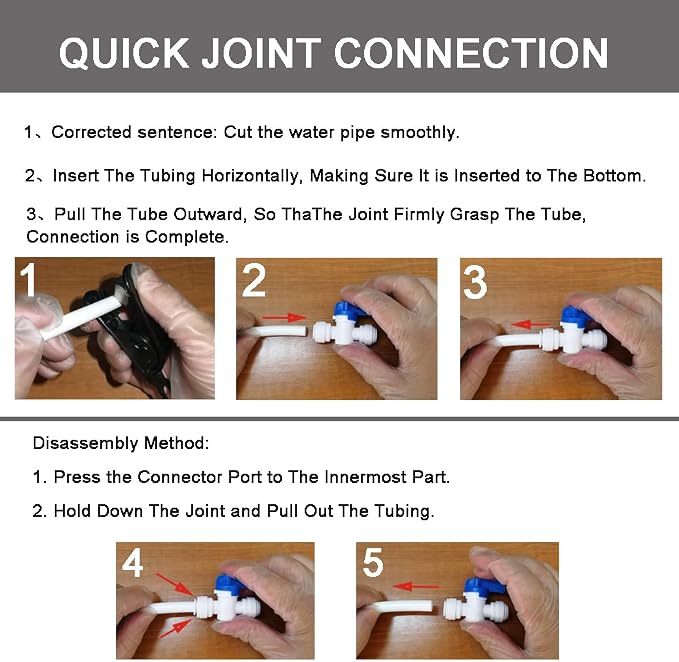 QUICK JOINT CONNECTION

1、Corrected sentence: Cut the water pipe smoothly.

2、Insert The Tubing Horizontally, Making Sure It is Inserted to The Bottom.

3、Pull The Tube Outward, So ThaThe Joint Firmly Grasp The Tube, Connection is Complete.

1

2

3

Disassembly Method:

1. Press the Connector Port to The Innermost Part.

2. Hold Down The Joint and Pull Out The Tubing.

4

5