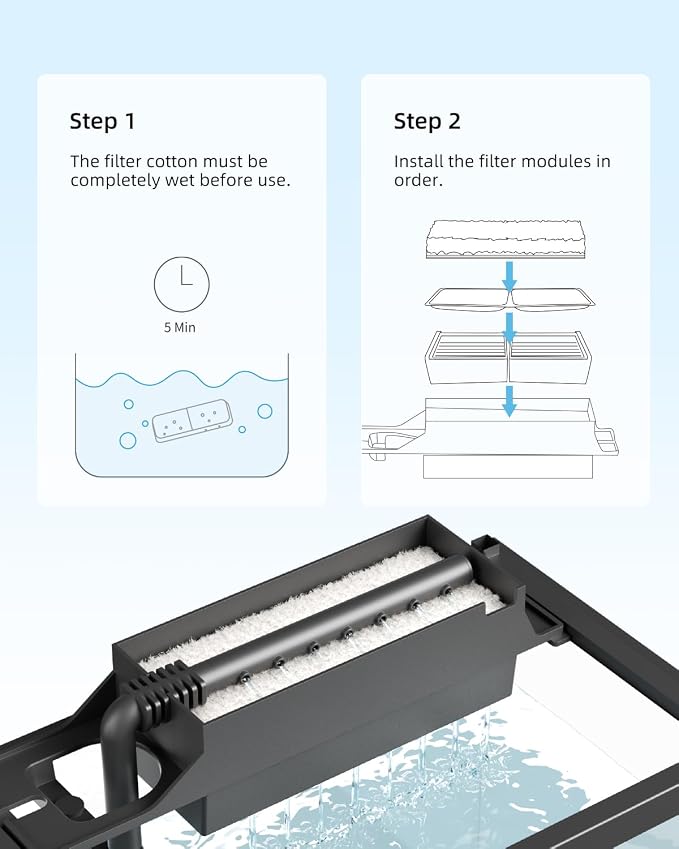 Step 1

The filter cotton must be completely wet before use.

5 Min

Step 2

Install the filter modules in order.