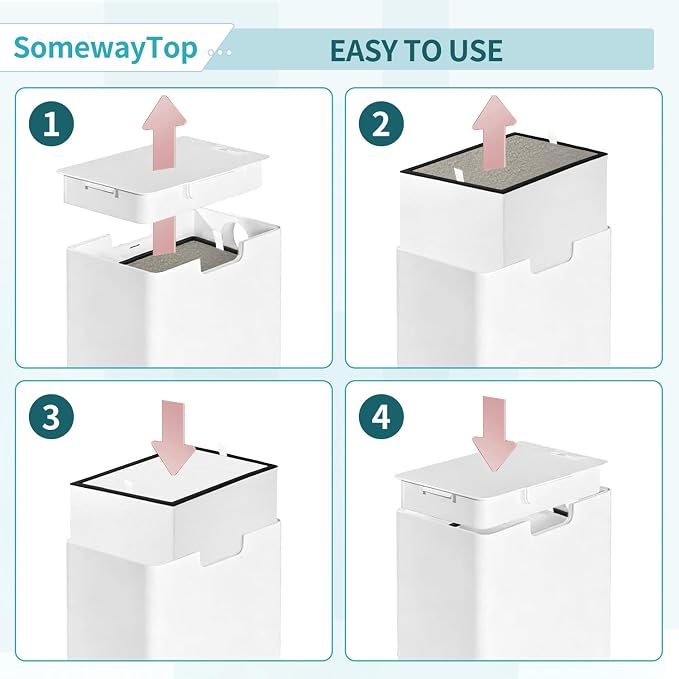 SomewayTop

EASY TO USE

1

2

3

4