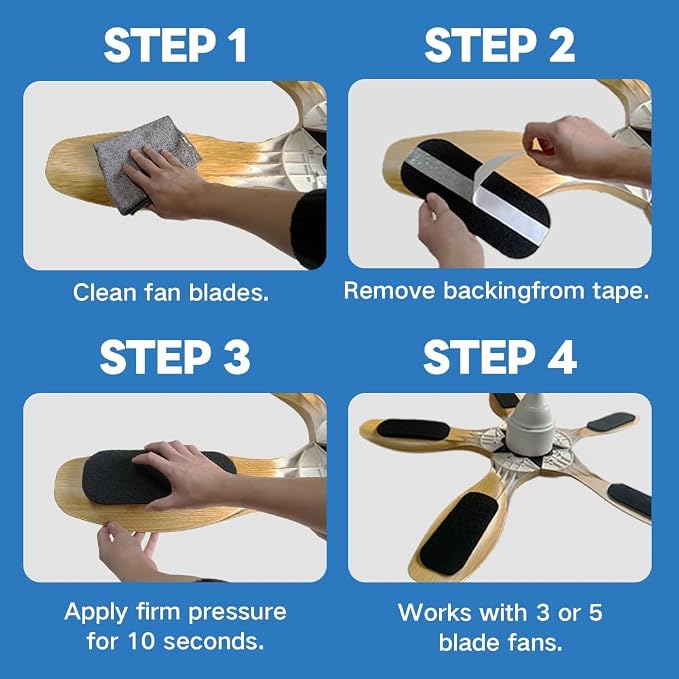 STEP 1

Clean fan blades.

STEP 2

Remove backingfrom tape.

STEP 3

Apply firm pressure for 10 seconds.

STEP 4

Works with 3 or 5 blade fans.