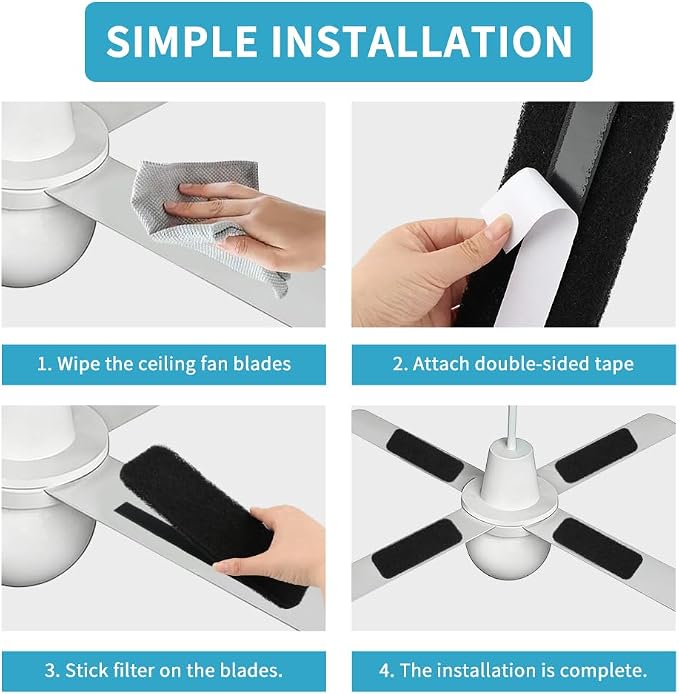 SIMPLE INSTALLATION

1. Wipe the ceiling fan blades

2. Attach double-sided tape

3. Stick filter on the blades.

4. The installation is complete.