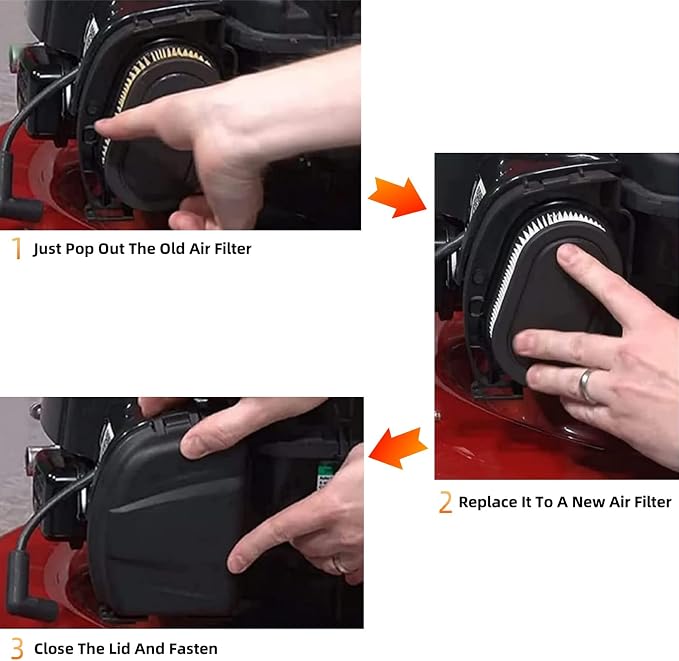 1 Just Pop Out The Old Air Filter

2 Replace It To A New Air Filter

3 Close The Lid And Fasten