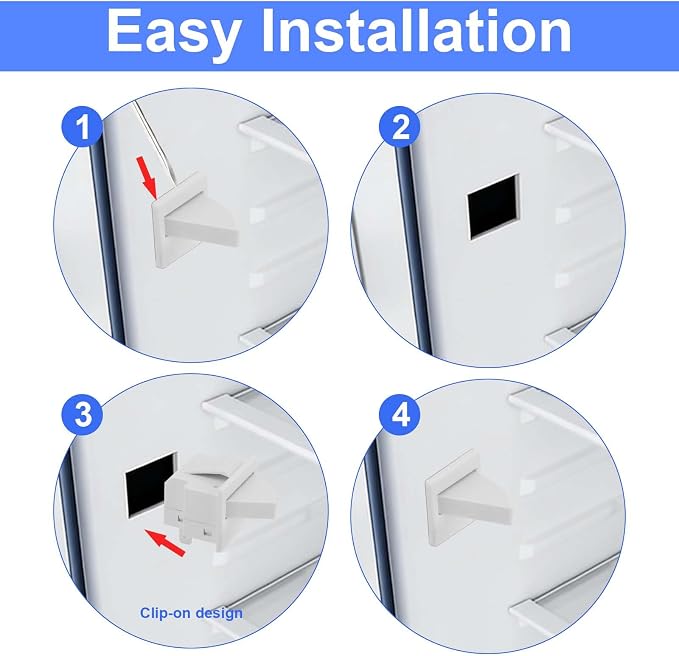 Easy Installation

1

2

3

Clip-on design

4