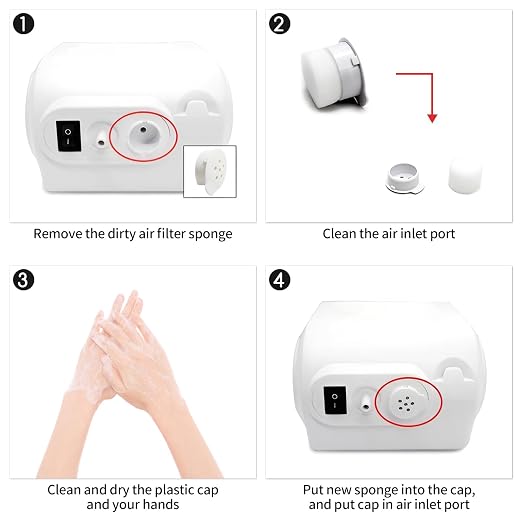 1

Remove the dirty air filter sponge

2

Clean the air inlet port

3

Clean and dry the plastic cap and your hands

4

Put new sponge into the cap, and put cap in air inlet port