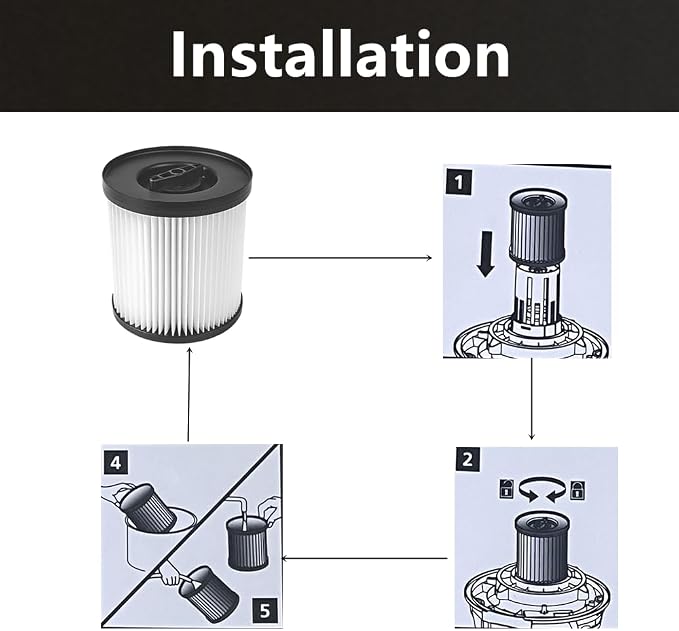 Installation

1

2

4

5