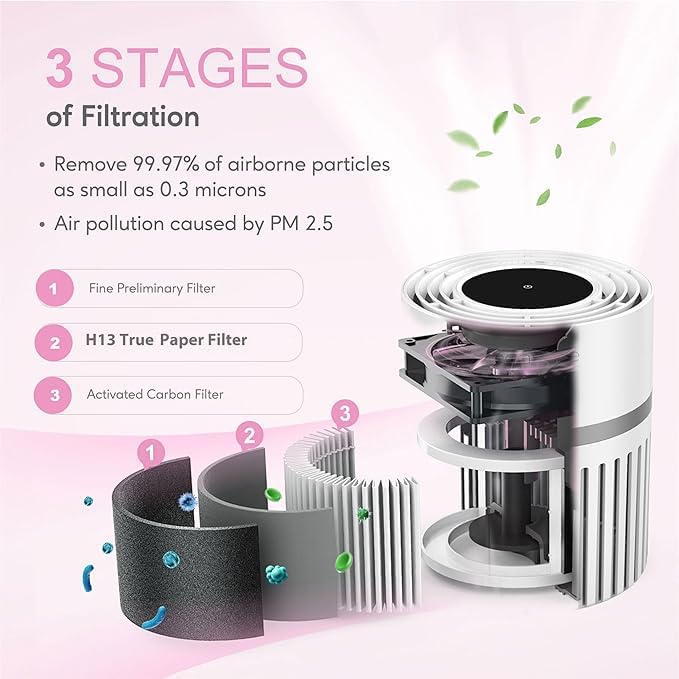 3 STAGES
of Filtration

• Remove 99.97% of airborne particles as small as 0.3 microns

• Air pollution caused by PM 2.5

1 Fine Preliminary Filter

2 H13 True Paper Filter

3 Activated Carbon Filter

1
2
3