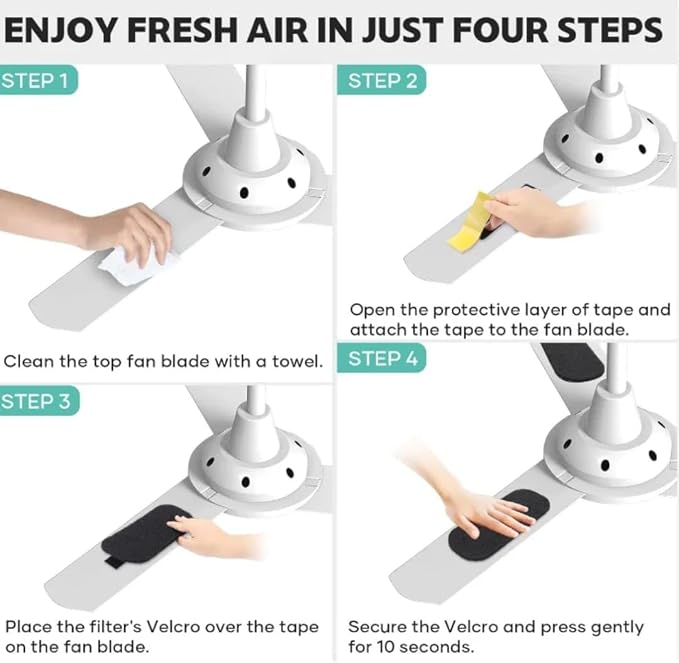 ENJOY FRESH AIR IN JUST FOUR STEPS

STEP 1

Clean the top fan blade with a towel.

STEP 2

Open the protective layer of tape and attach the tape to the fan blade.

STEP 3

Place the filter's Velcro over the tape on the fan blade.

STEP 4

Secure the Velcro and press gently for 10 seconds.